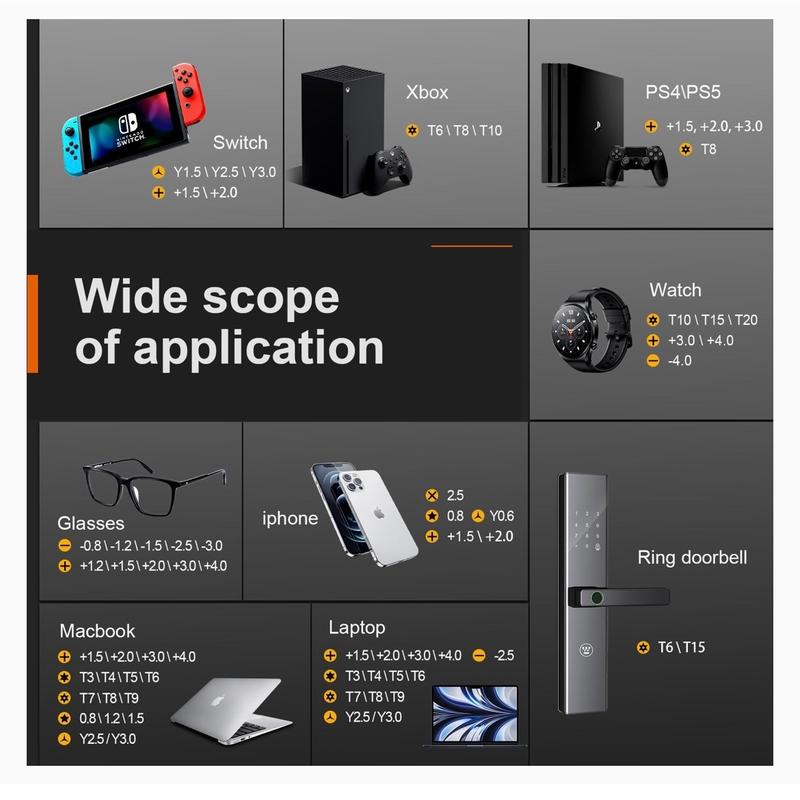 NINTENDO SWITCH

Switch
Y1.5 \ Y2.5 \ Y3.0
+1.5 \ +2.0

Xbox
T6 \ T8 \ T10

PS4\PS5
+1.5, +2.0, +3.0
T8

Wide scope of application

Watch
T10 \ T15 \ T20
+3.0 \ +4.0
-4.0

Glasses
-0.8 \ -1.2 \ -1.5 \ -2.5 \ -3.0
+1.2 \ +1.5 \ +2.0 \ +3.0 \ +4.0

iphone
2.5
0.8 Y0.6
+1.5 \ +2.0

Ring doorbell
T6 \ T15

Macbook
+1.5 \ +2.0 \ +3.0 \ +4.0
T3 \ T4 \ T5 \ T6
T7 \ T8 \ T9
0.8 \ 1.2 \ 1.5
Y2.5 / Y3.0

Laptop
+1.5 \ +2.0 \ +3.0 \ +4.0 -2.5
T3 \ T4 \ T5 \ T6
T7 \ T8 \ T9
Y2.5 / Y3.0